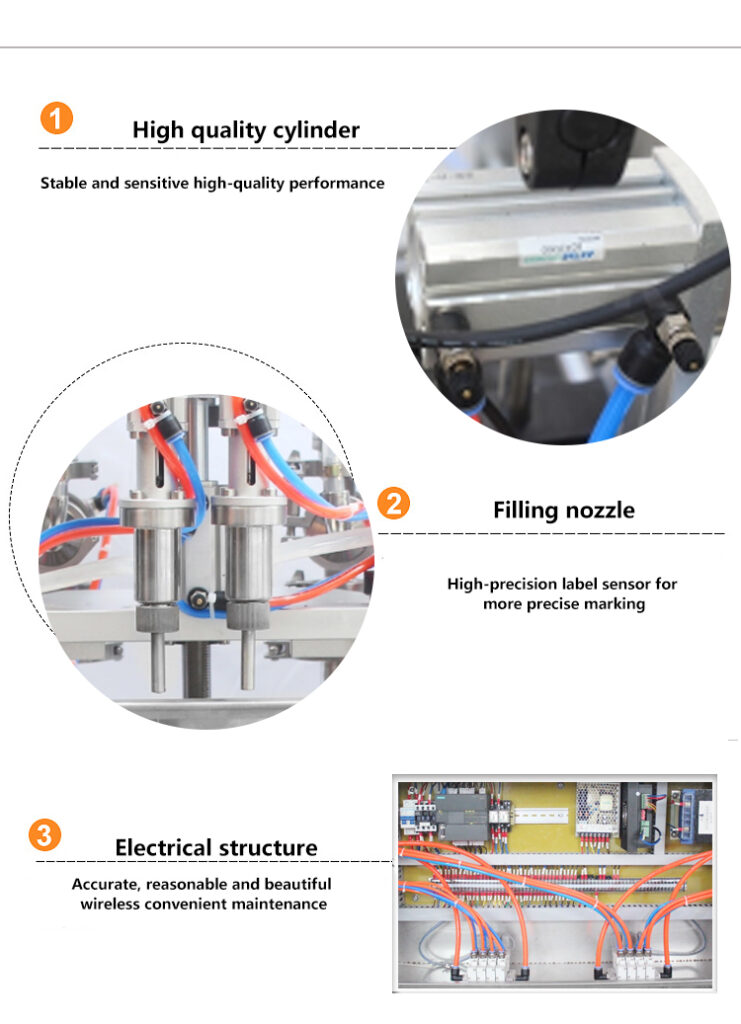 1

High quality cylinder

Stable and sensitive high-quality performance

2

Filling nozzle

High-precision label sensor for more precise marking

3

Electrical structure

Accurate, reasonable and beautiful wireless convenient maintenance