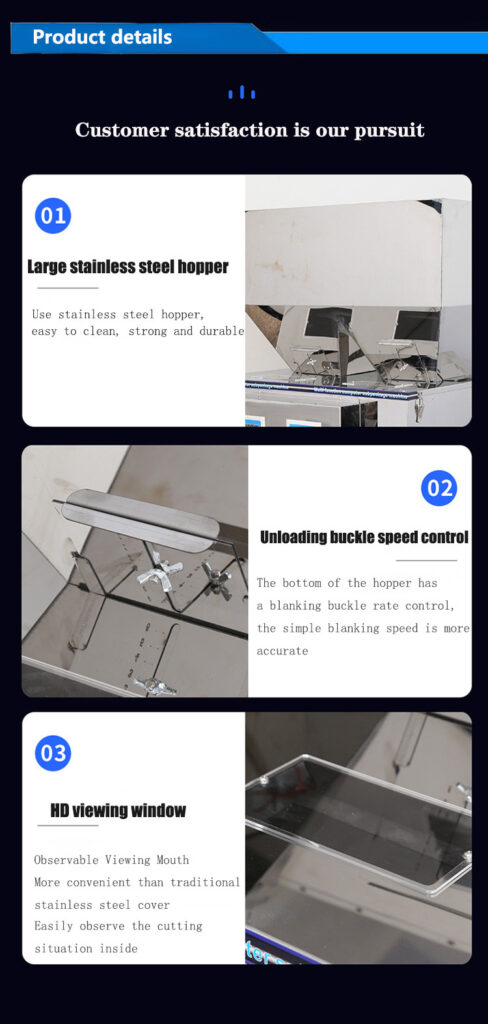 Product details

Customer satisfaction is our pursuit

01

Large stainless steel hopper

Use stainless steel hopper, easy to clean, strong and durable

02

Unloading buckle speed control

The bottom of the hopper has a blanking buckle rate control, the simple blanking speed is more accurate

03

HD viewing window

Observable Viewing Mouth
More convenient than traditional stainless steel cover
Easily observe the cutting situation inside